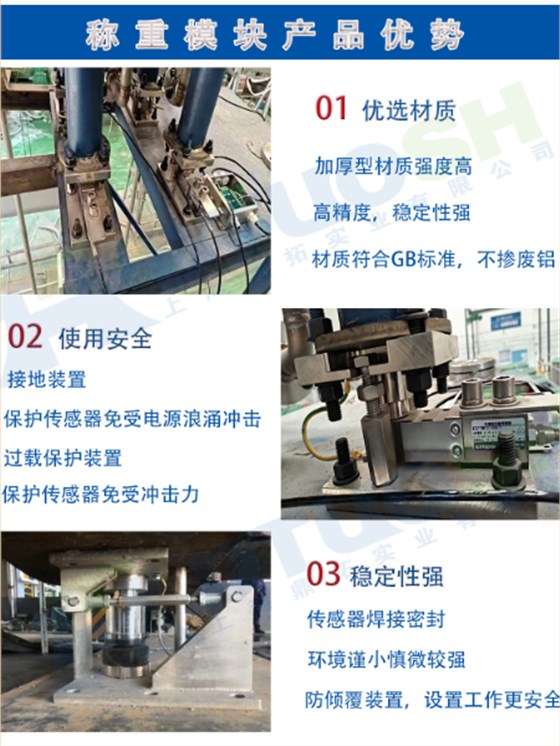 称重模块产品优势

01 优选材质

加厚型材质强度高

高精度，稳定性强

材质符合GB标准，不掺废铝

02 使用安全

接地装置

保护传感器免受电源浪涌冲击

过载保护装置

保护传感器免受冲击力

03 稳定性强

传感器焊接密封

环境谨小慎微较强

防倾覆装置，设置工作更安全